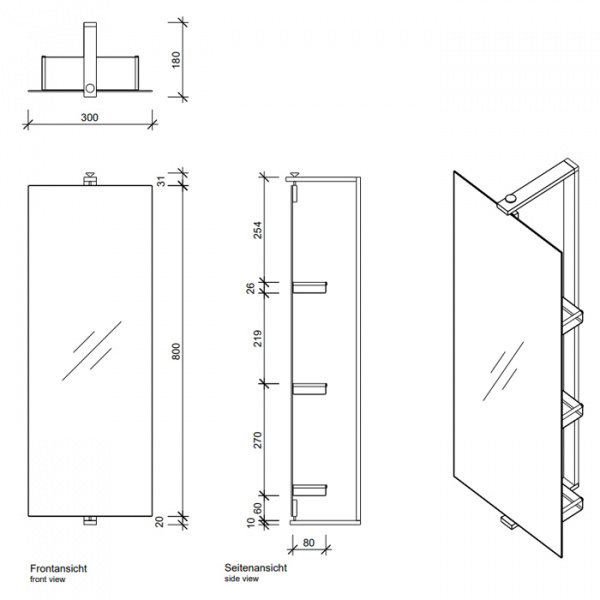 180
300
31
800
20
254
26
219
270
60
10
80
Frontansicht
front view
Seitenansicht
side view