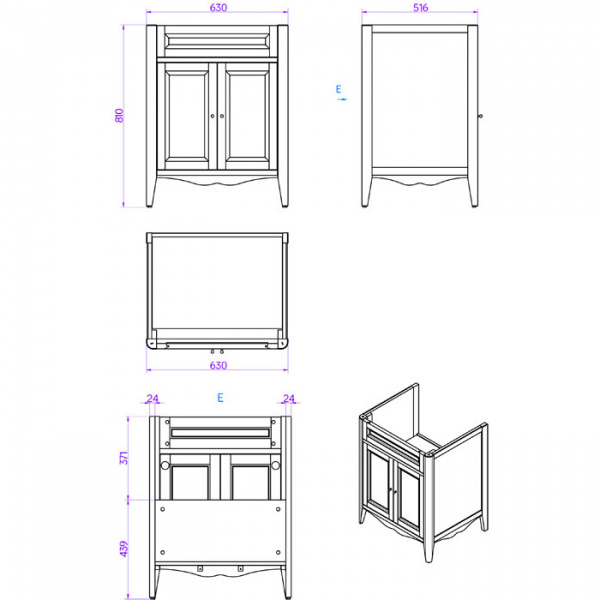 630

516

810

E

630

24

E

24

371

439