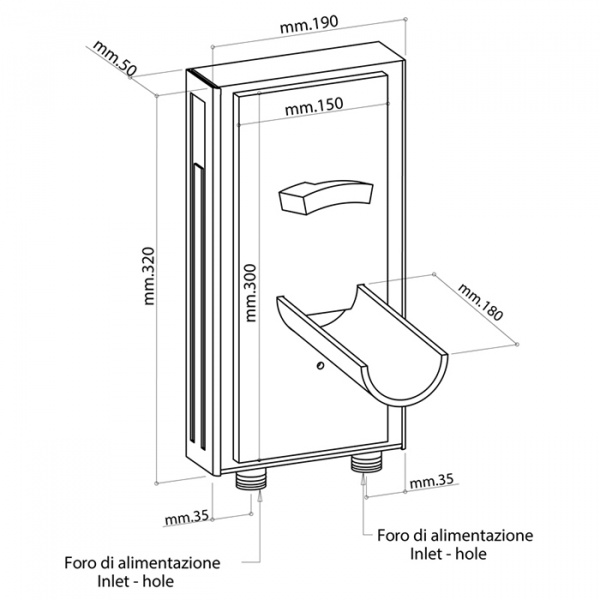 mm.190
mm.50
mm.150
mm.320
mm.300
mm.180
mm.35
mm.35
Foro di alimentazione
Inlet - hole
Foro di alimentazione
Inlet - hole