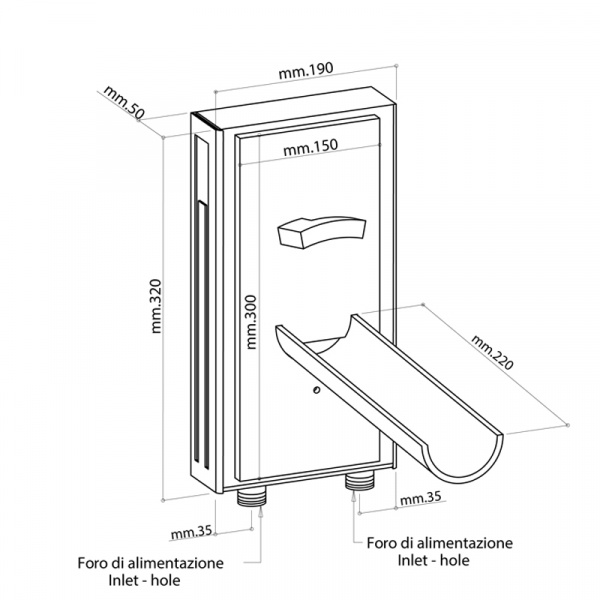 mm.190

mm.50

mm.150

mm.320

mm.300

mm.220

mm.35

mm.35

Foro di alimentazione
Inlet - hole

Foro di alimentazione
Inlet - hole