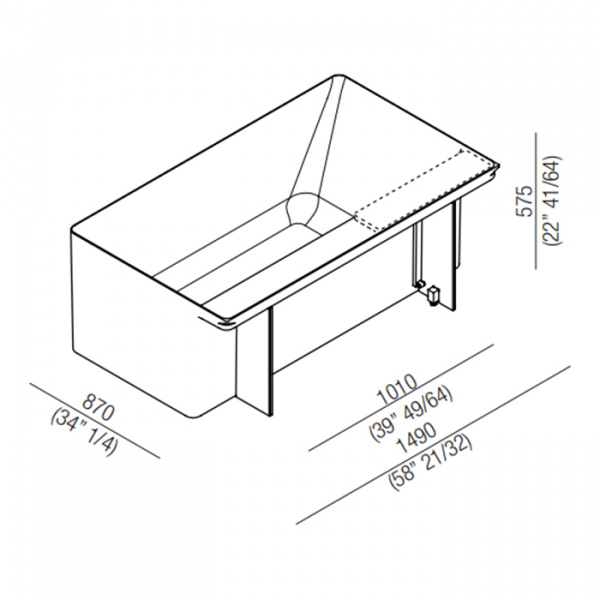 575
(22" 41/64)

870
(34" 1/4)

1010
(39" 49/64)

1490
(58" 21/32)