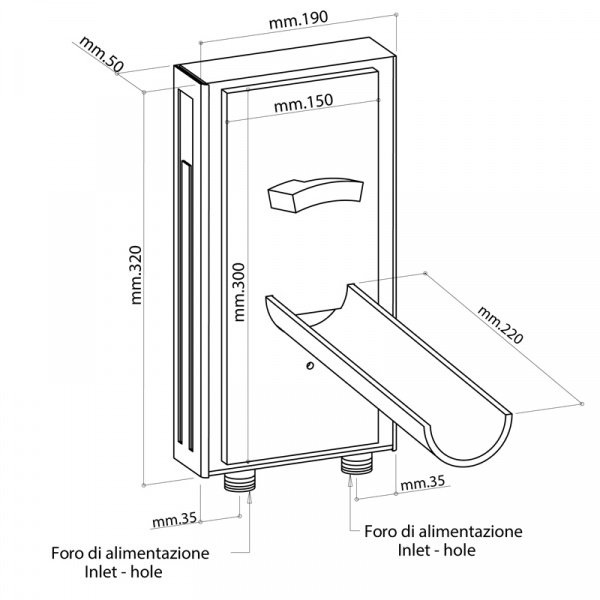 mm.190
mm.50
mm.150
mm.320
mm.300
mm.220
mm.35
mm.35
Foro di alimentazione
Inlet - hole
Foro di alimentazione
Inlet - hole