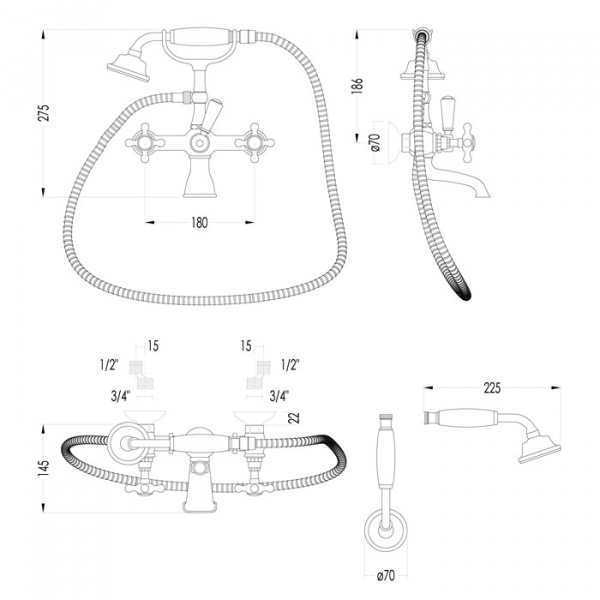 275
180
186
ø70
15
15
1/2"
1/2"
3/4"
3/4"
22
145
225
ø70