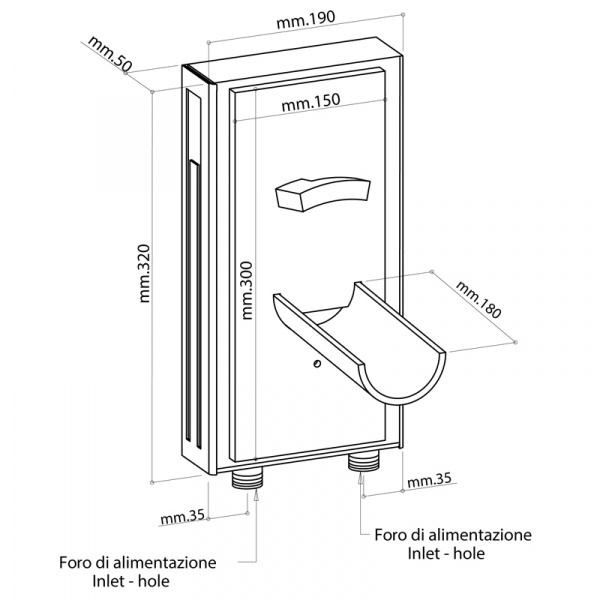 mm.190

mm.50

mm.150

mm.320

mm.300

mm.180

mm.35

mm.35

Foro di alimentazione
Inlet - hole

Foro di alimentazione
Inlet - hole