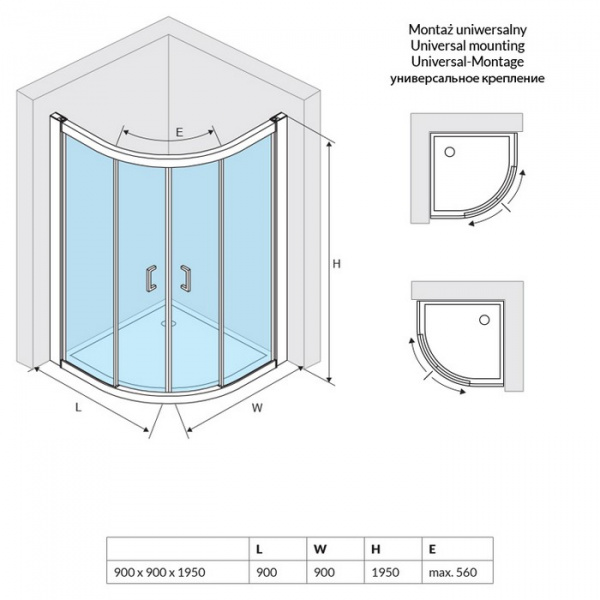 Montaż uniwersalny
Universal mounting
Universal-Montage
универсальное крепление

E

H

L

W

| | L | W | H | E |
|---|---|---|---|---|
| 900 x 900 x 1950 | 900 | 900 | 1950 | max. 560 |