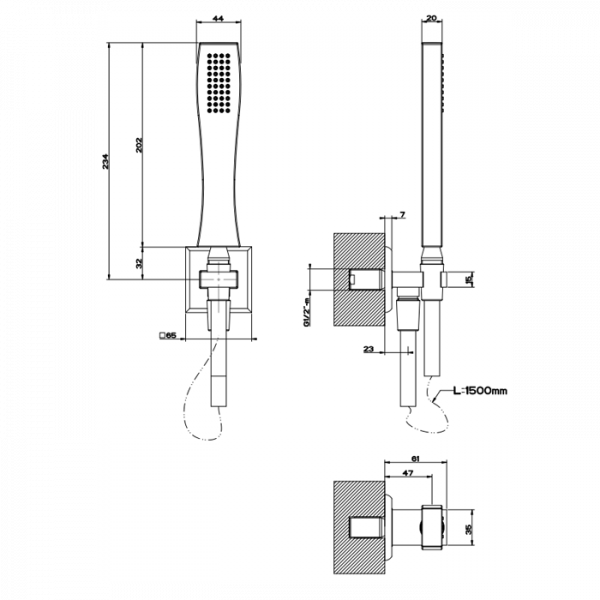 44
234
202
32
□65
20
7
G1/2"-m
15
23
L:1500mm
61
47
35