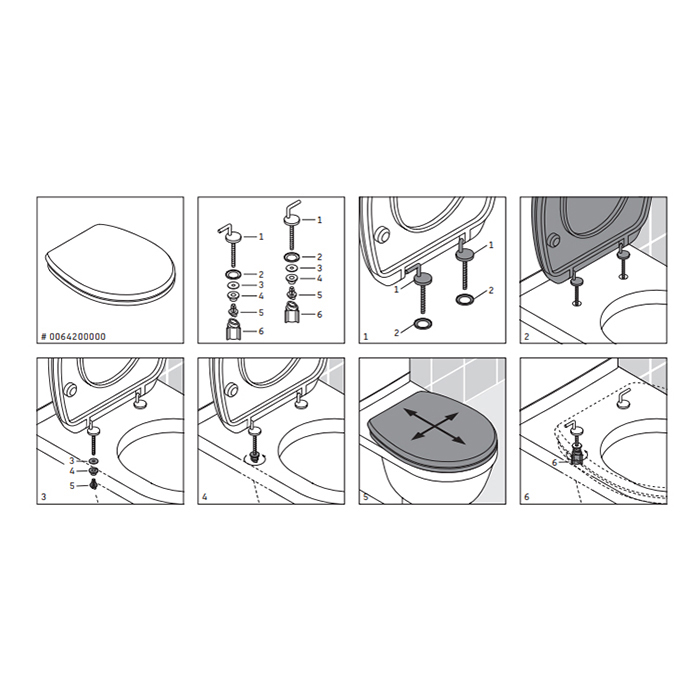 # 0064200000

1
2
3
4
5
6

1
2
3
4
5
6

1
1
2
2
1

2

3
4
5
3

4

5

6
6